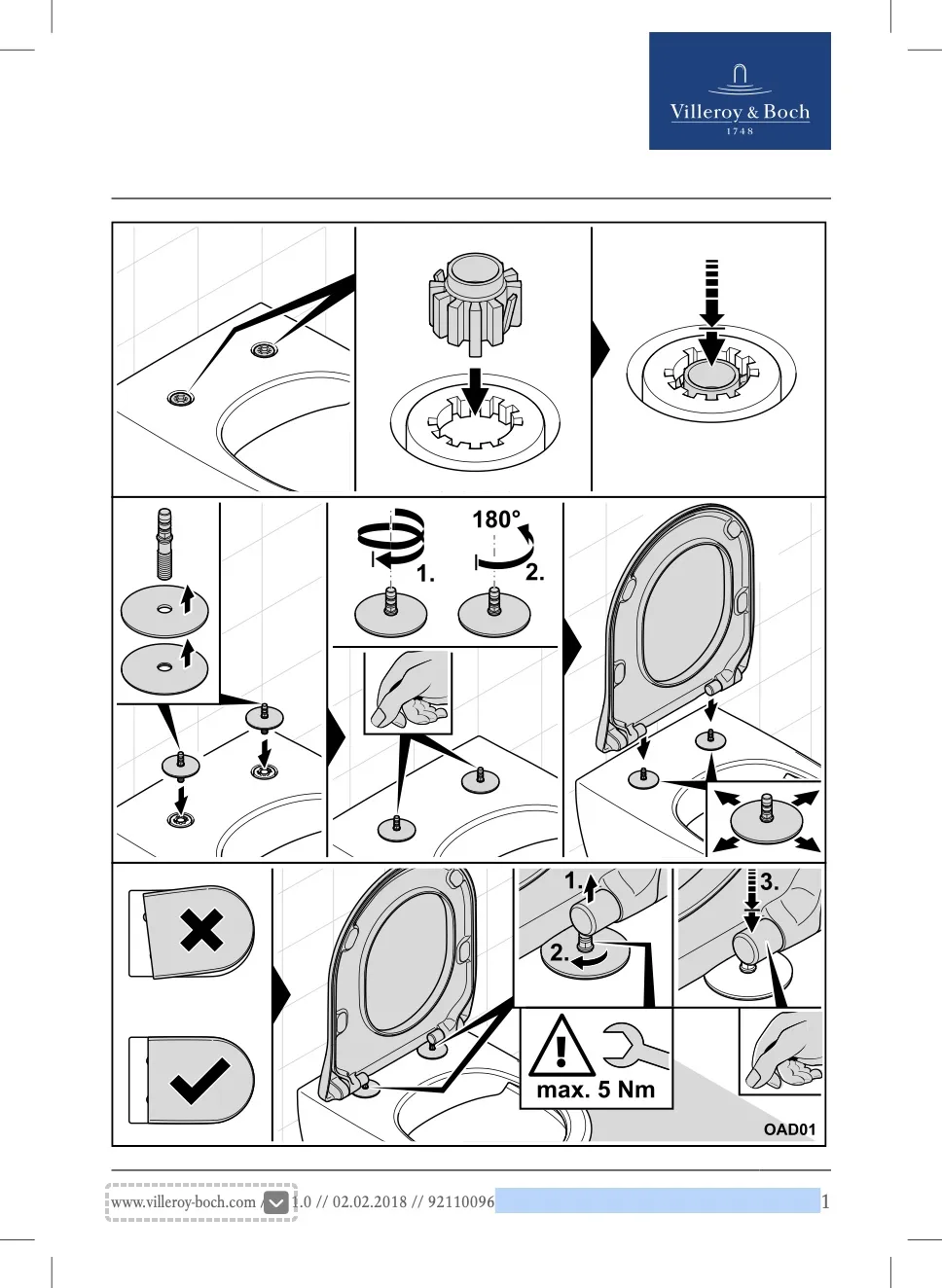 Villeroy & Boch
1748

180°
1.
2.

1.
2.
3.

max. 5 Nm

OAD01

www.villeroy-boch.com / 1.0 // 02.02.2018 // 92110096

1